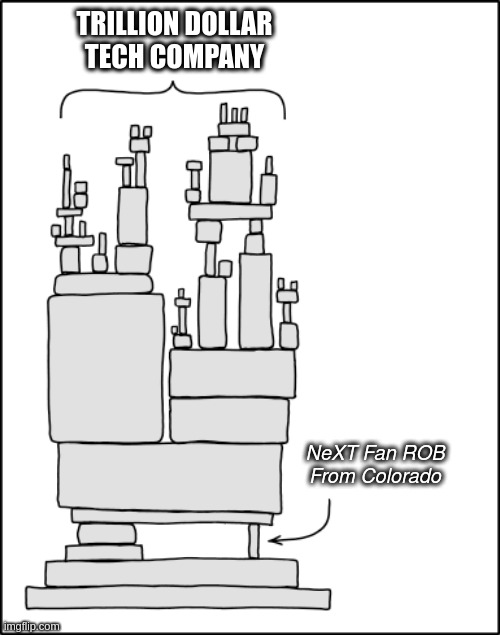 TRILLION DOLLAR TECH COMPANY

NeXT Fan ROB From Colorado

imgflip.com